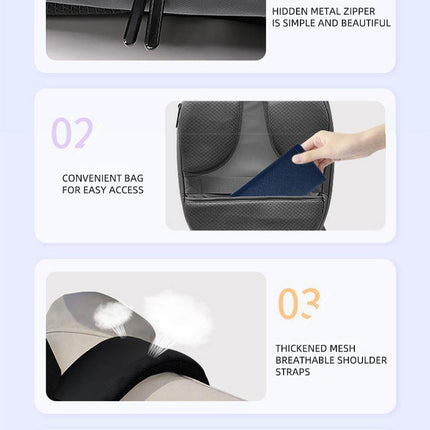 HIDDEN METAL ZIPPER IS SIMPLE AND BEAUTIFUL

02

CONVENIENT BAG FOR EASY ACCESS

03

THICKENED MESH BREATHABLE SHOULDER STRAPS