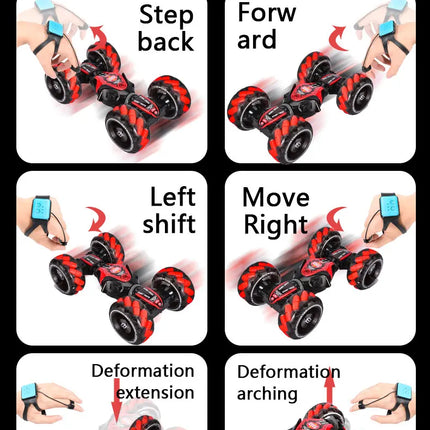 Step back

Forw ard

Left shift

Move Right

Deformation extension

Deformation arching